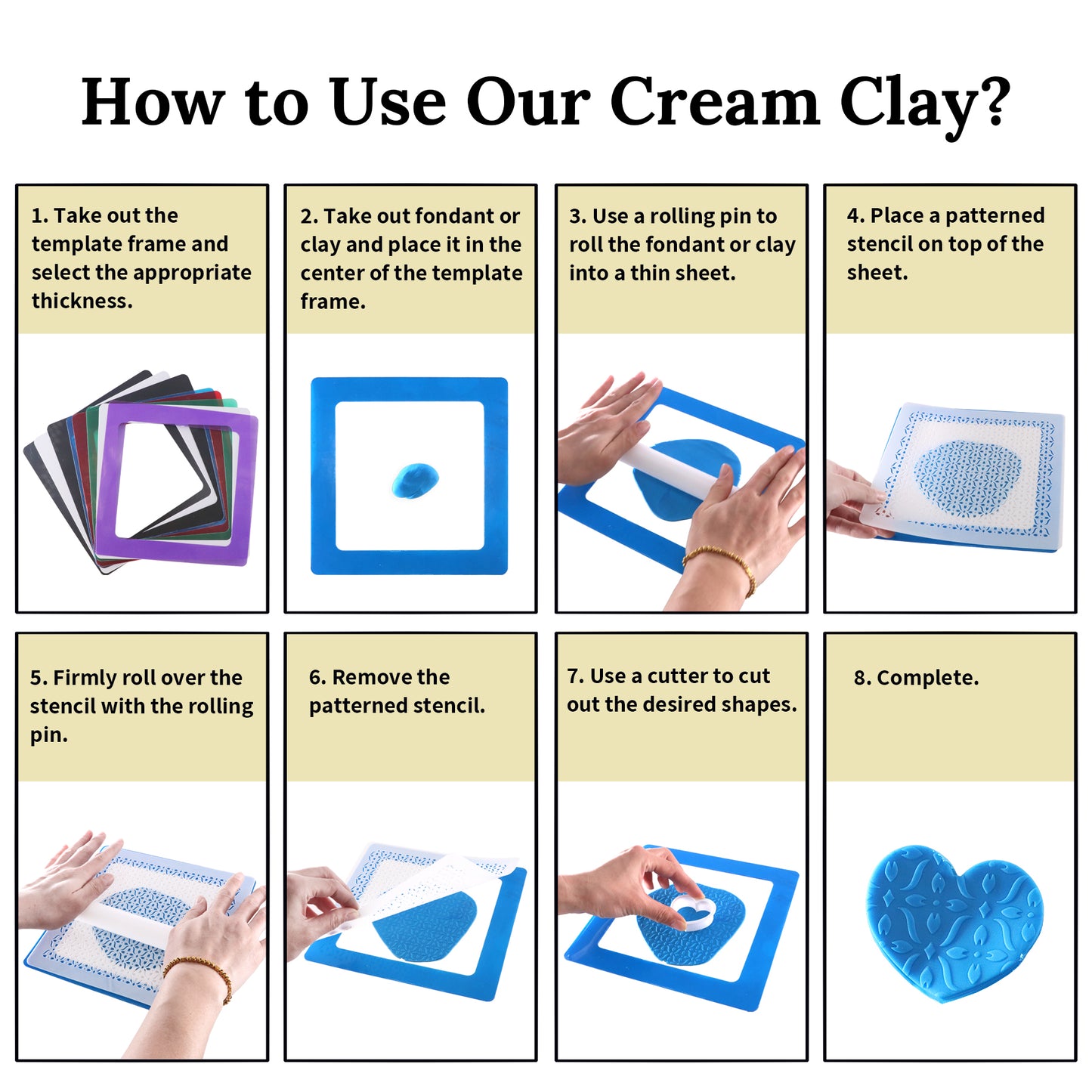 How to Use Our Cream Clay?

1. Take out the template frame and select the appropriate thickness.

2. Take out fondant or clay and place it in the center of the template frame.

3. Use a rolling pin to roll the fondant or clay into a thin sheet.

4. Place a patterned stencil on top of the sheet.

5. Firmly roll over the stencil with the rolling pin.

6. Remove the patterned stencil.

7. Use a cutter to cut out the desired shapes.

8. Complete.