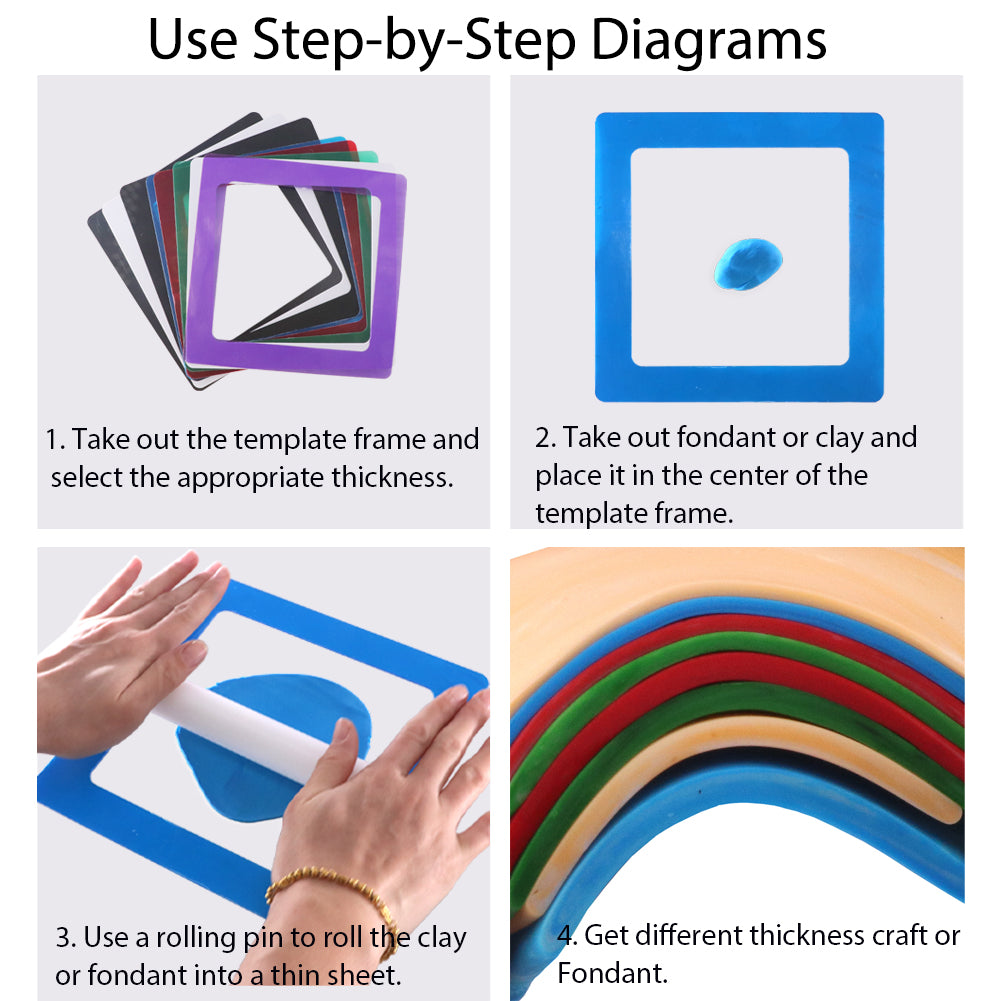 Use Step-by-Step Diagrams

1. Take out the template frame and select the appropriate thickness.

2. Take out fondant or clay and place it in the center of the template frame.

3. Use a rolling pin to roll the clay or fondant into a thin sheet.

4. Get different thickness craft or Fondant.